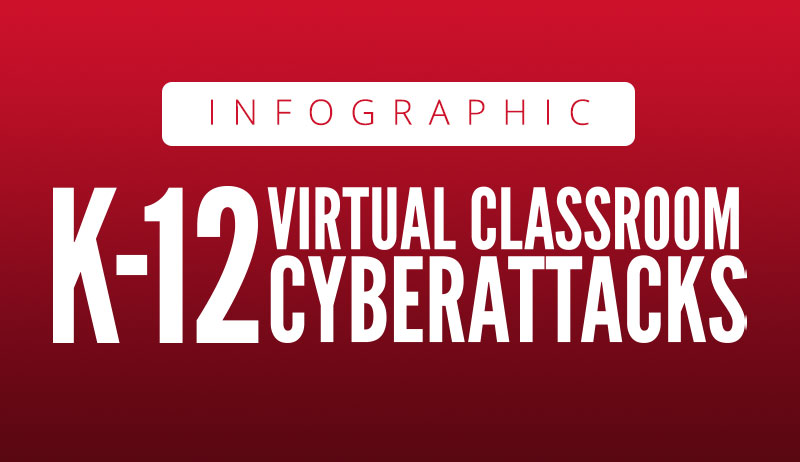 INFOGRAPHIC

K-12 VIRTUAL CLASSROOM CYBERATTACKS